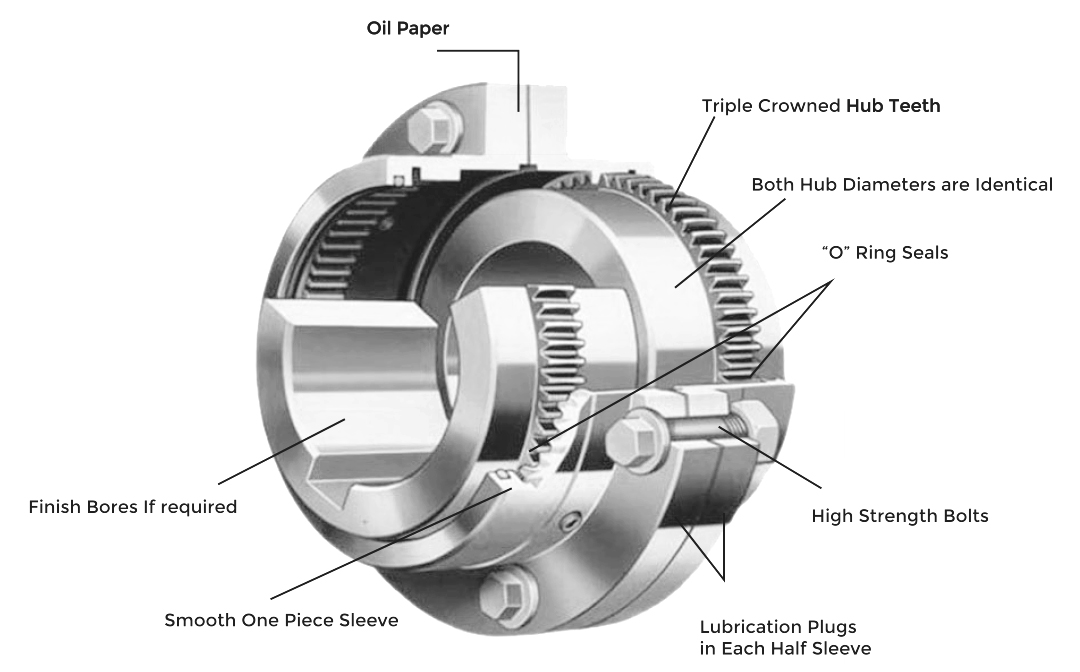 Oil Paper

Triple Crowned Hub Teeth

Both Hub Diameters are Identical

"O" Ring Seals

Finish Bores If required

High Strength Bolts

Smooth One Piece Sleeve

Lubrication Plugs in Each Half Sleeve